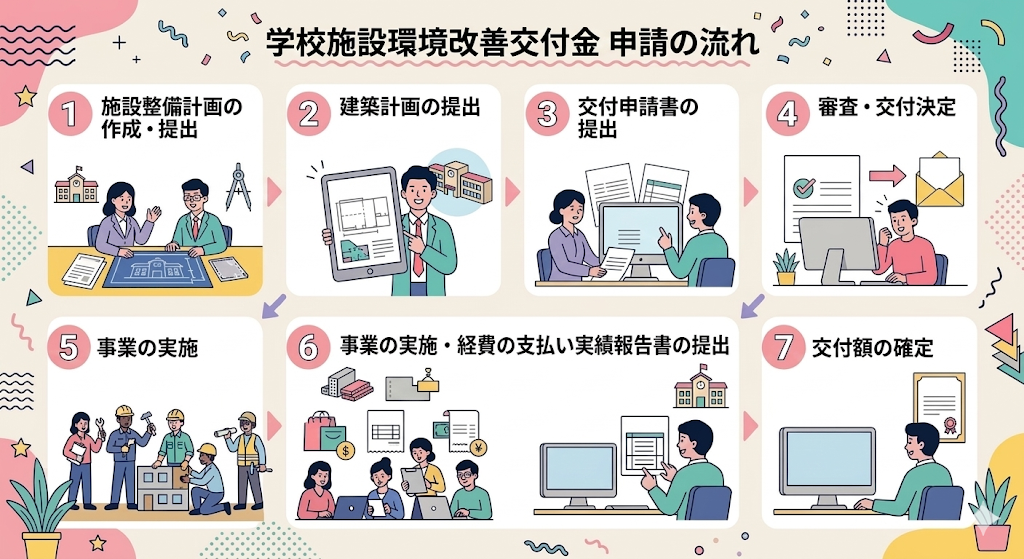 学校施設環境改善交付金 申請の流れ

1 施設整備計画の作成・提出

2 建築計画の提出

3 交付申請書の提出

4 審査・交付決定

5 事業の実施

6 事業の実施・経費の支払い実績報告書の提出

7 交付額の確定